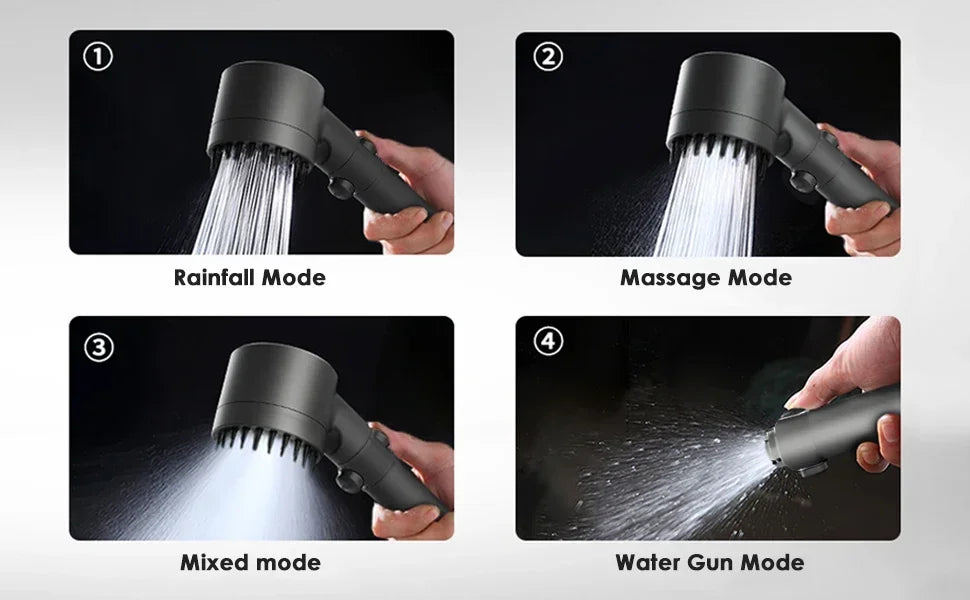 ①

Rainfall Mode

②

Massage Mode

③

Mixed mode

④

Water Gun Mode