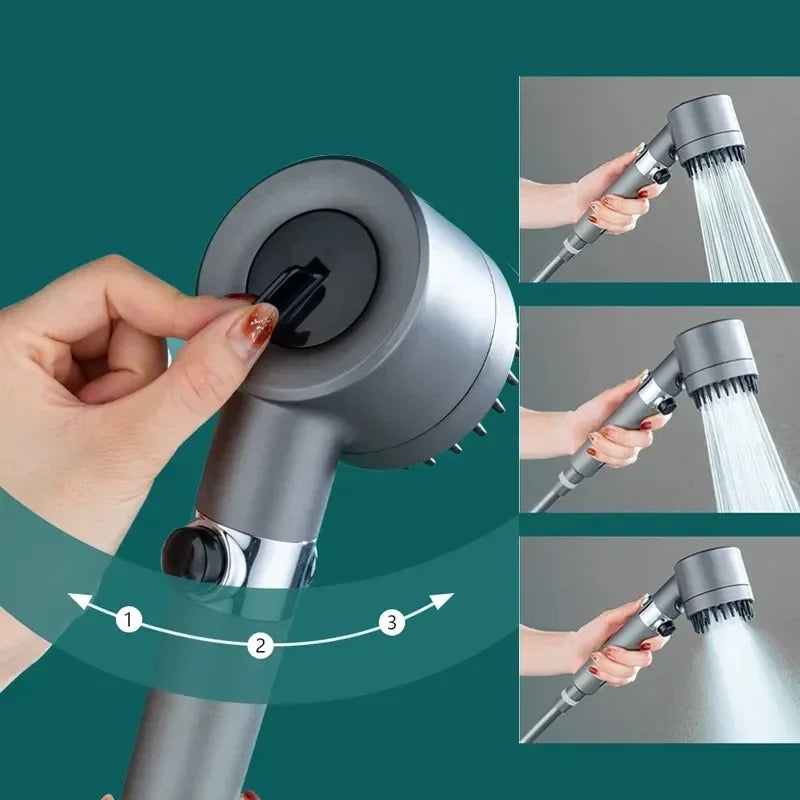 1
2
3