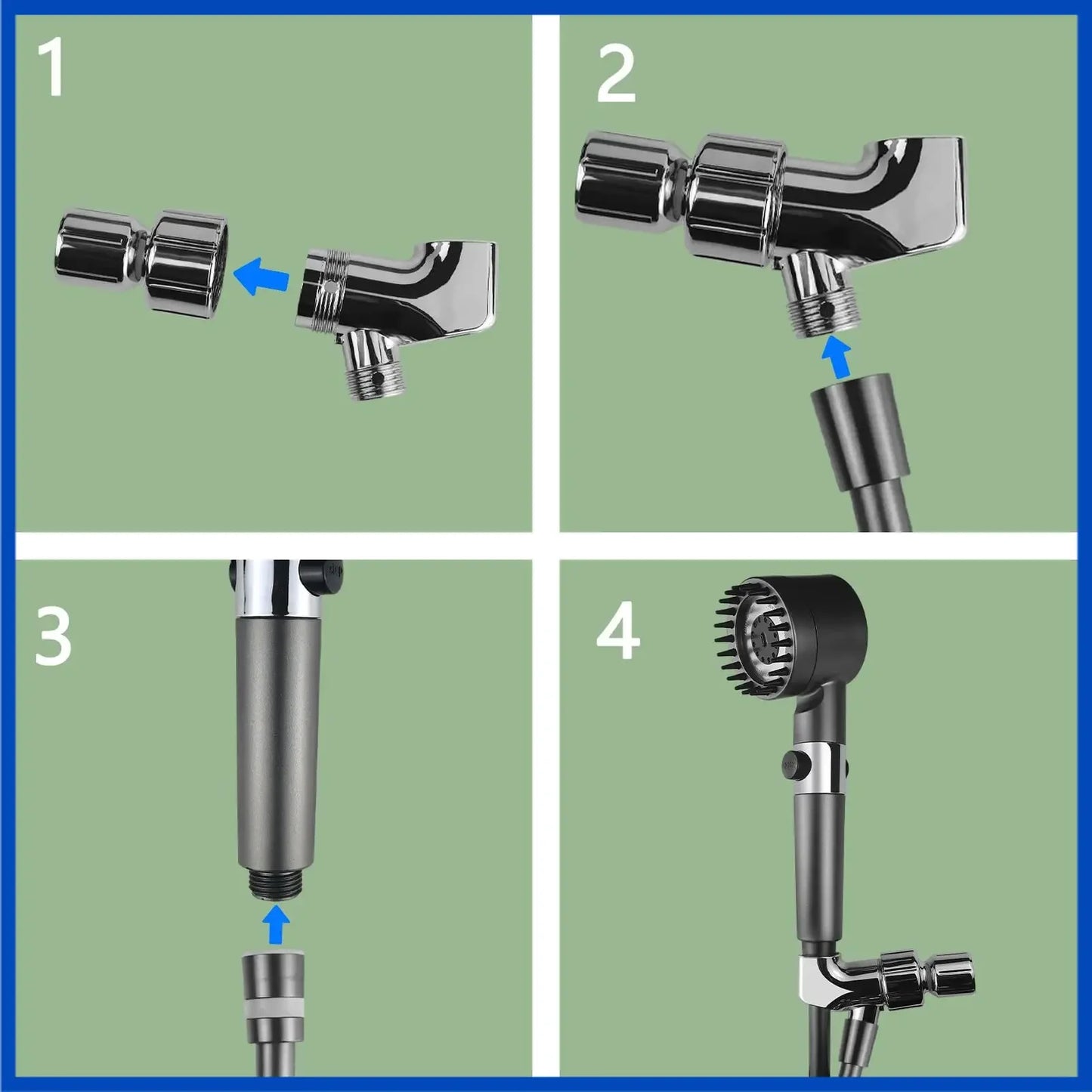 1

2

3

4