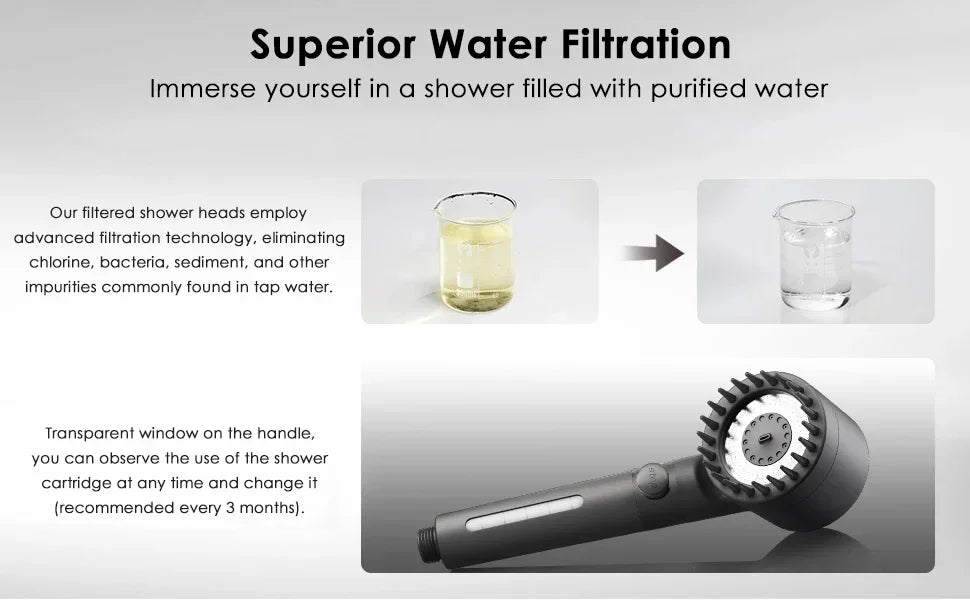 Superior Water Filtration
Immerse yourself in a shower filled with purified water

Our filtered shower heads employ advanced filtration technology, eliminating chlorine, bacteria, sediment, and other impurities commonly found in tap water.

Transparent window on the handle, you can observe the use of the shower cartridge at any time and change it (recommended every 3 months).